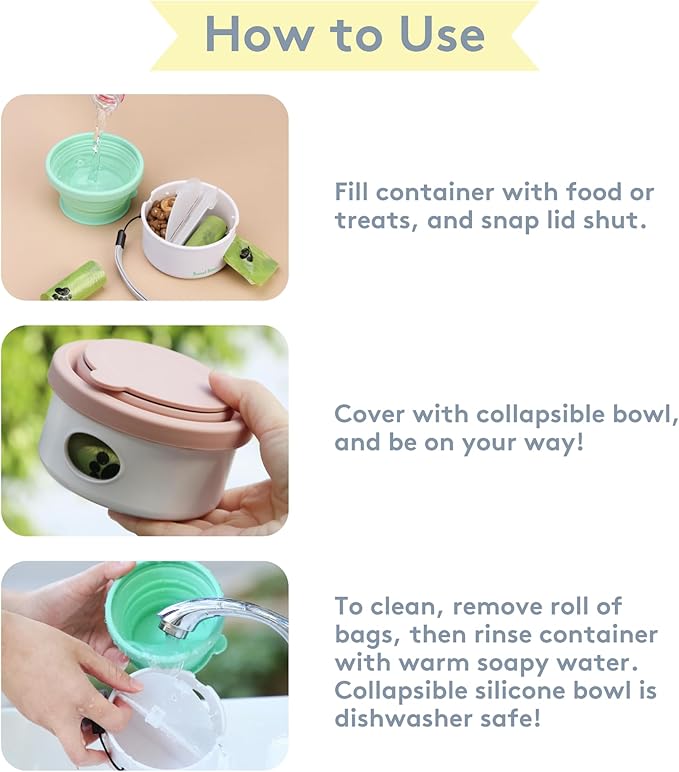 How to Use

Fill container with food or treats, and snap lid shut.

Cover with collapsible bowl, and be on your way!

To clean, remove roll of bags, then rinse container with warm soapy water. Collapsible silicone bowl is dishwasher safe!