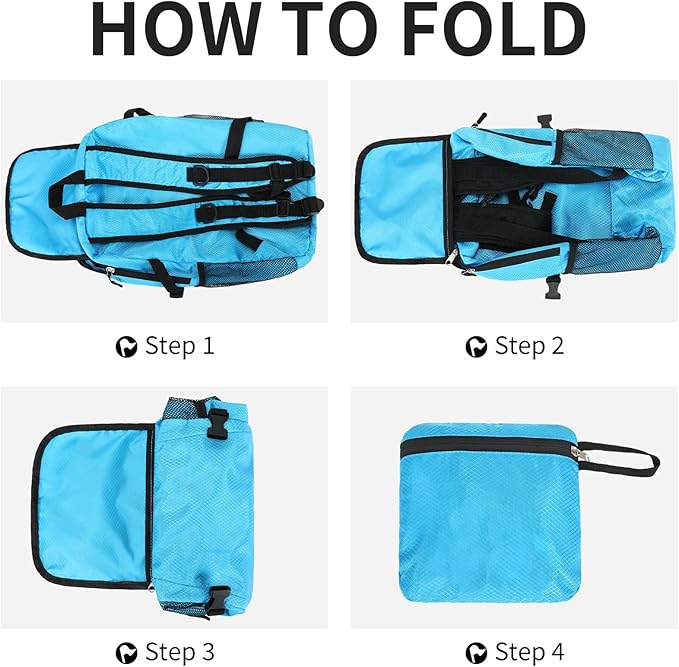 HOW TO FOLD

Step 1

Step 2

Step 3

Step 4