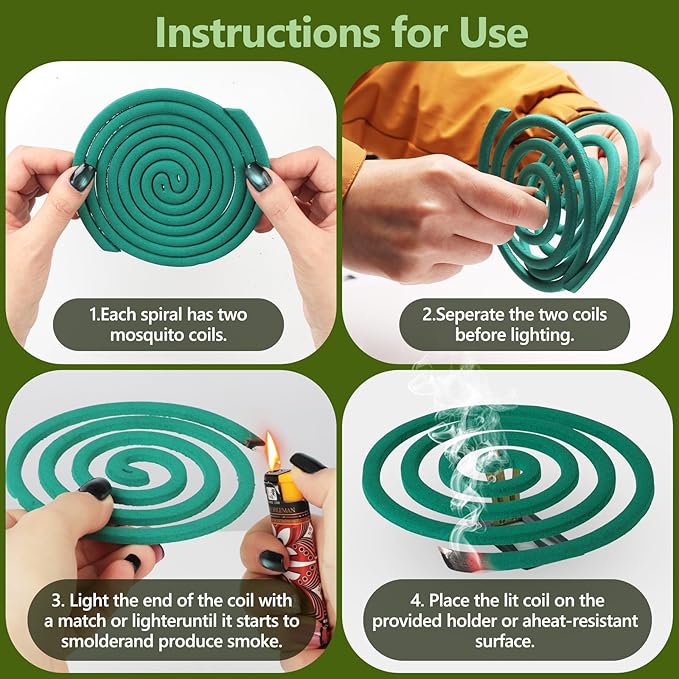 Instructions for Use

1.Each spiral has two mosquito coils.

2.Seperate the two coils before lighting.

3. Light the end of the coil with a match or lighteruntil it starts to smolderand produce smoke.

4. Place the lit coil on the provided holder or aheat-resistant surface.