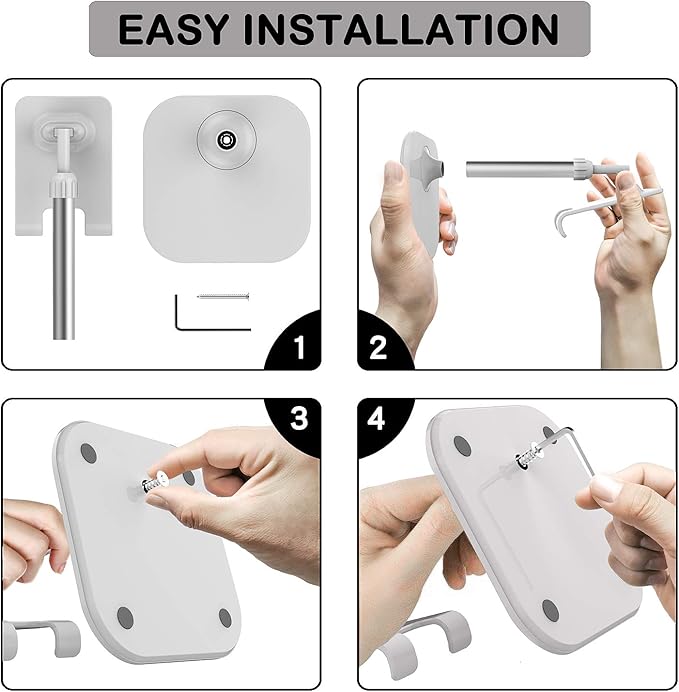 EASY INSTALLATION

1

2

3

4