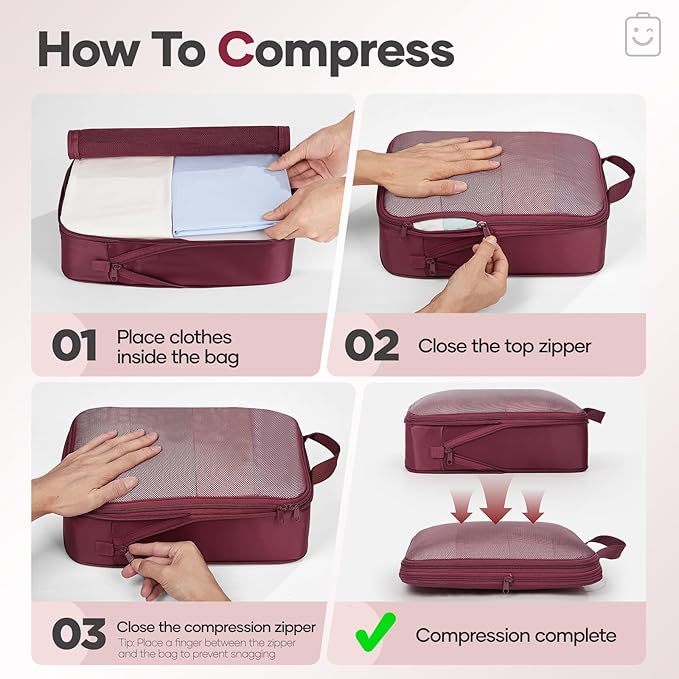 How To Compress

01 Place clothes inside the bag

02 Close the top zipper

03 Close the compression zipper
Tip: Place a finger between the zipper and the bag to prevent snagging

Compression complete