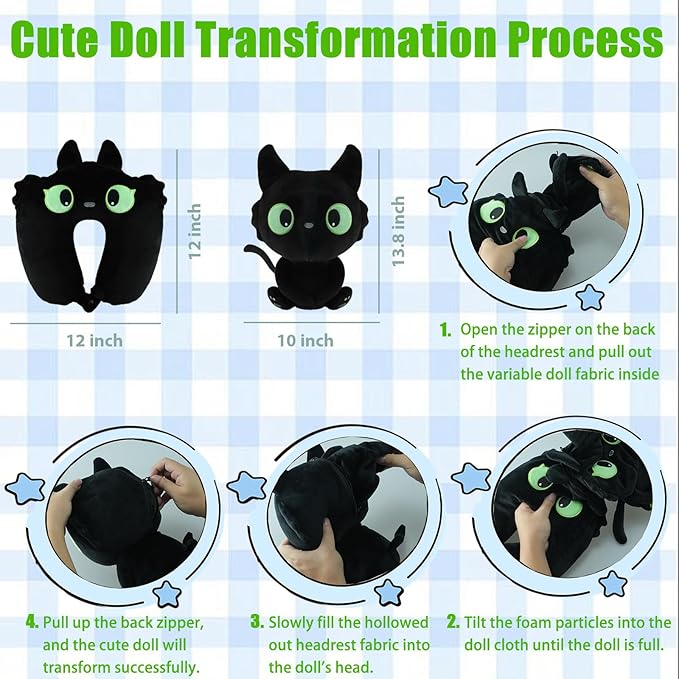 Cute Doll Transformation Process

12 inch

12 inch

13.8 inch

10 inch

1. Open the zipper on the back of the headrest and pull out the variable doll fabric inside

4. Pull up the back zipper, and the cute doll will transform successfully.

3. Slowly fill the hollowed out headrest fabric into the doll's head.

2. Tilt the foam particles into the doll cloth until the doll is full.