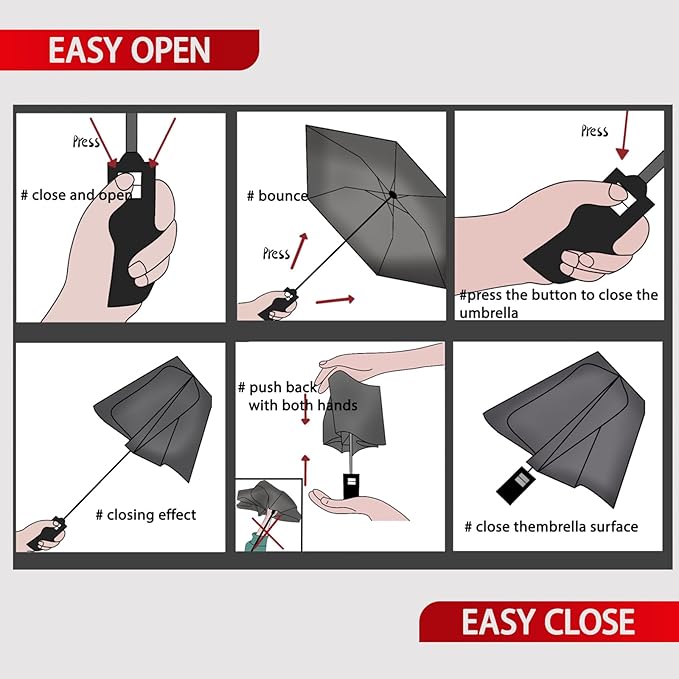 EASY OPEN

Press

# close and open

# bounce

Press

Press

#press the button to close the umbrella

# closing effect

# push back with both hands

# close thembrella surface

EASY CLOSE