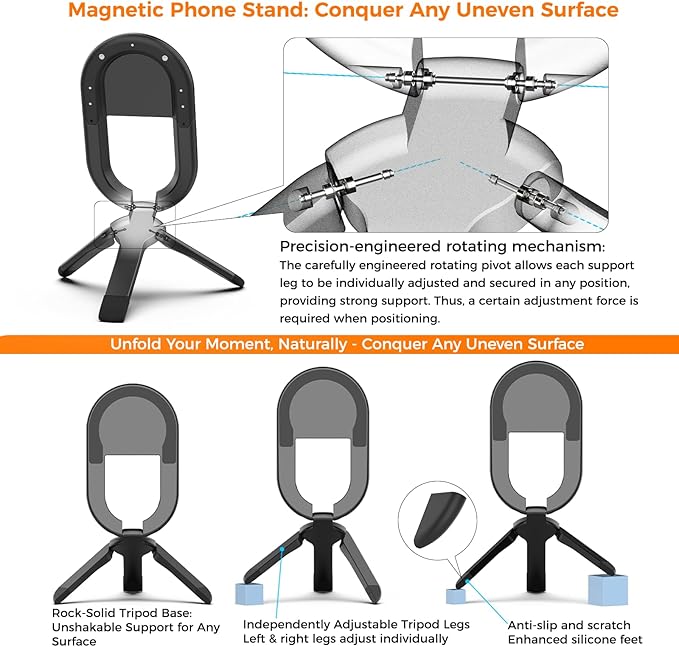 Magnetic Phone Stand: Conquer Any Uneven Surface

Precision-engineered rotating mechanism:
The carefully engineered rotating pivot allows each support leg to be individually adjusted and secured in any position, providing strong support. Thus, a certain adjustment force is required when positioning.

Unfold Your Moment, Naturally - Conquer Any Uneven Surface

Rock-Solid Tripod Base: Unshakable Support for Any Surface

Independently Adjustable Tripod Legs
Left & right legs adjust individually

Anti-slip and scratch
Enhanced silicone feet