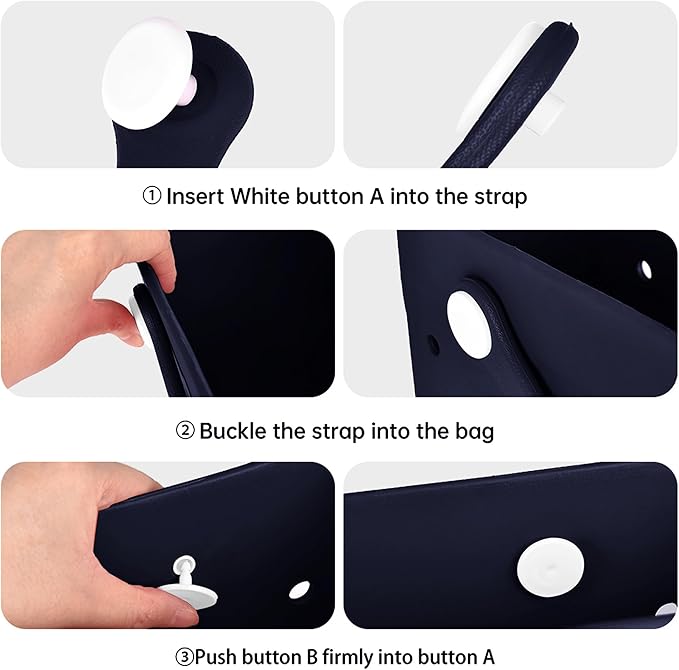 ① Insert White button A into the strap

② Buckle the strap into the bag

③Push button B firmly into button A