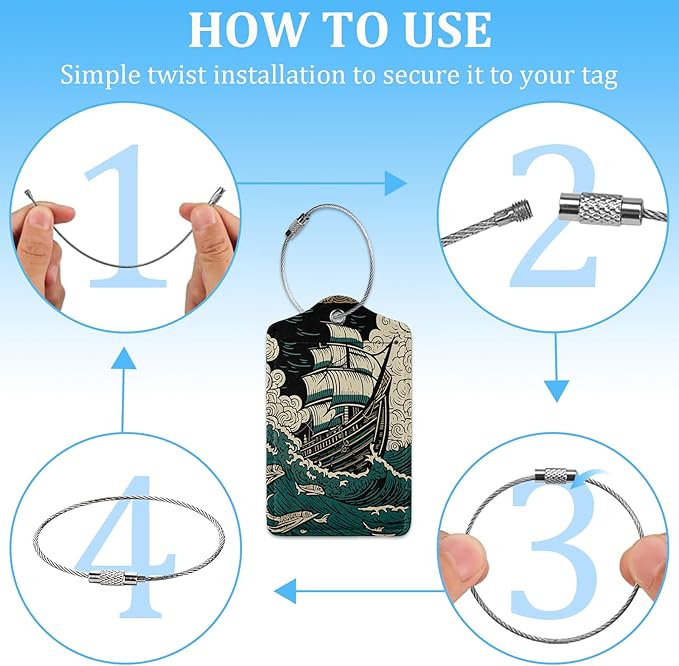 HOW TO USE
Simple twist installation to secure it to your tag

1

2

3

4