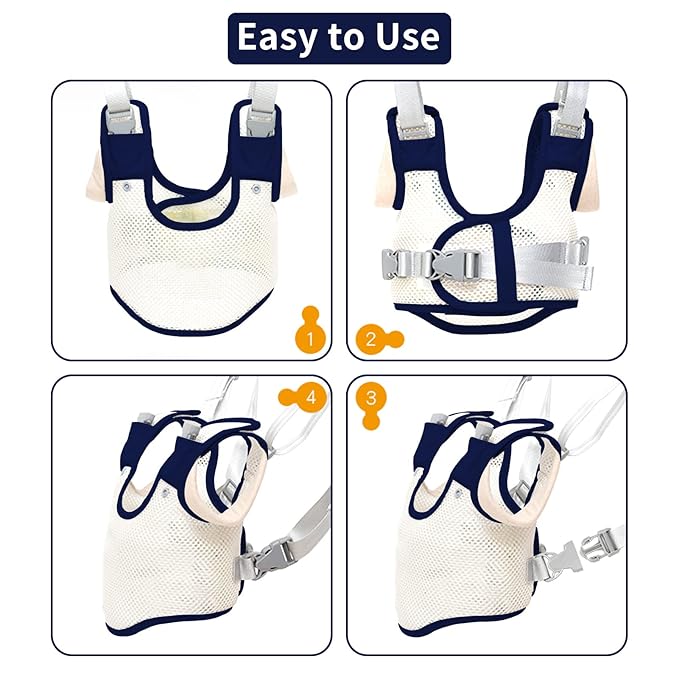 Easy to Use

1

2

4

3