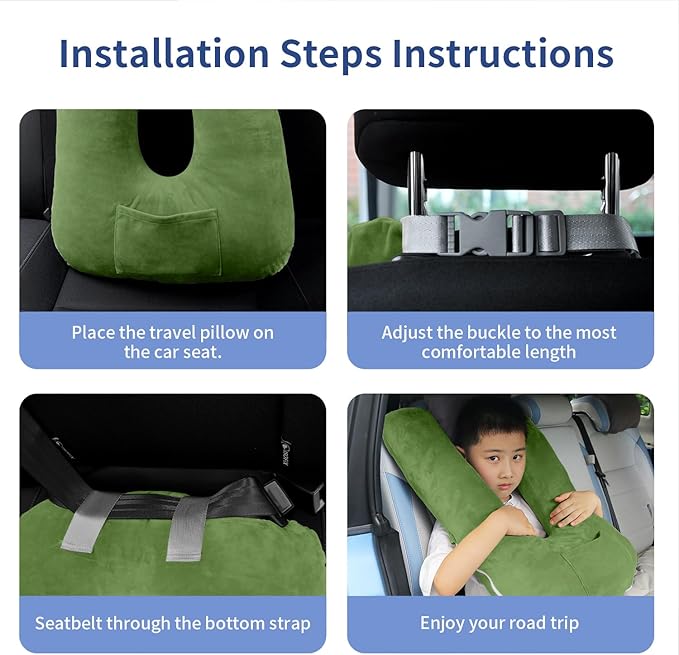 Installation Steps Instructions

Place the travel pillow on the car seat.

Adjust the buckle to the most comfortable length

Seatbelt through the bottom strap

Enjoy your road trip