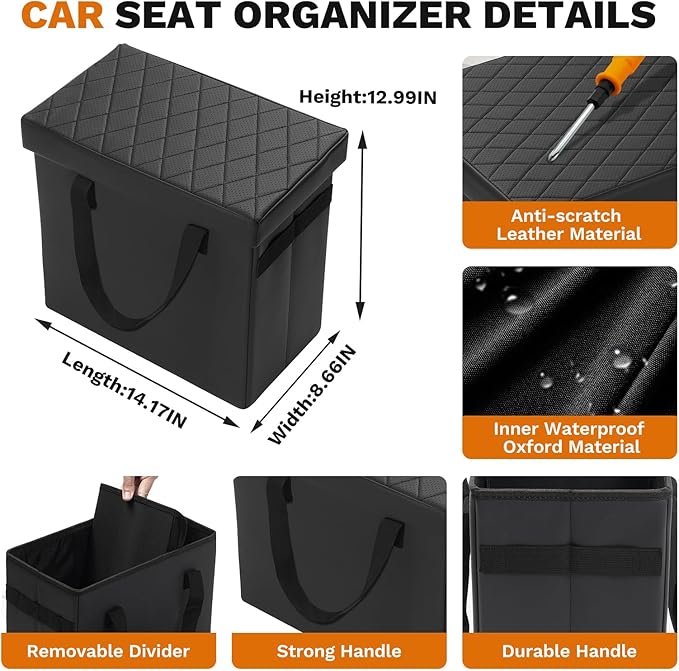 CAR SEAT ORGANIZER DETAILS

Height:12.99IN

Length:14.17IN

Width:8.66IN

Anti-scratch Leather Material

Inner Waterproof Oxford Material

Removable Divider

Strong Handle

Durable Handle