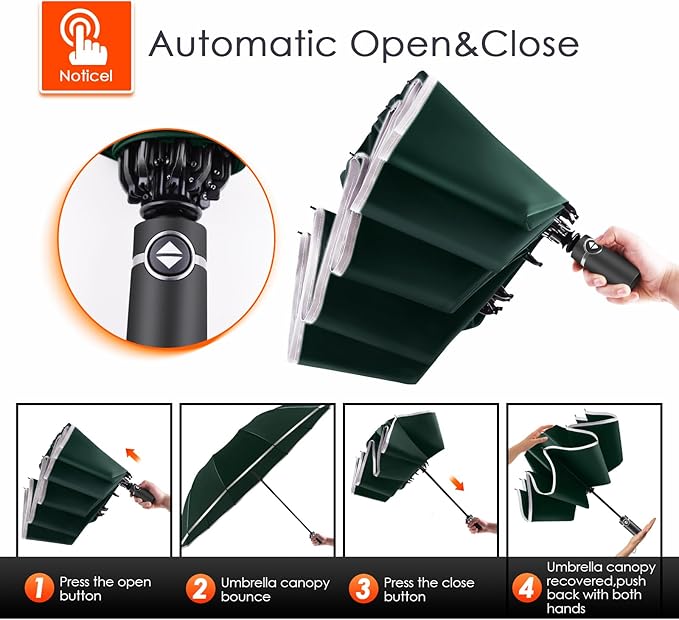 Noticel

Automatic Open&Close

1 Press the open button

2 Umbrella canopy bounce

3 Press the close button

4 Umbrella canopy recovered,push back with both hands