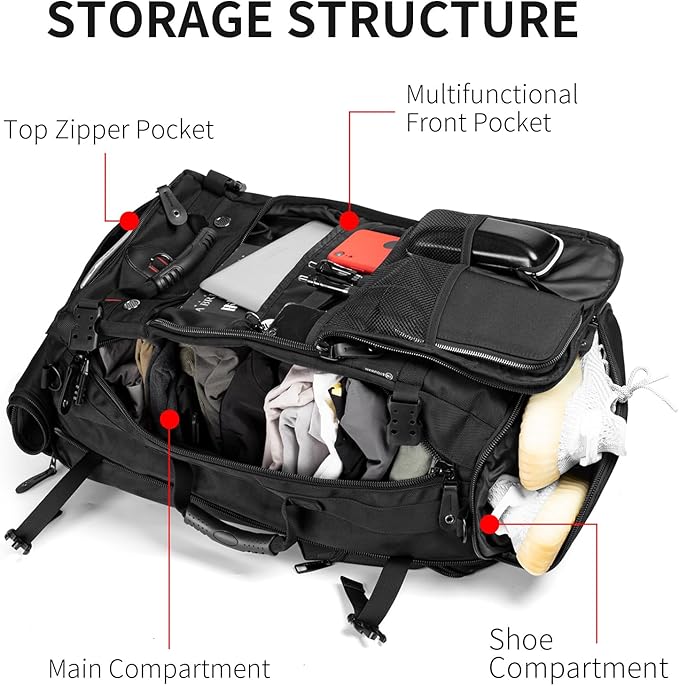 STORAGE STRUCTURE

Top Zipper Pocket

Multifunctional Front Pocket

Main Compartment

Shoe Compartment