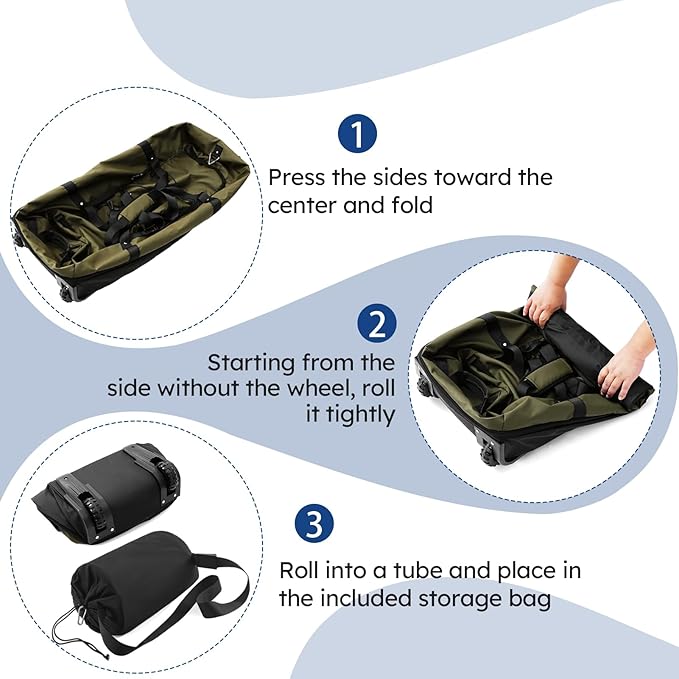 1
Press the sides toward the center and fold

2
Starting from the side without the wheel, roll it tightly

3
Roll into a tube and place in the included storage bag