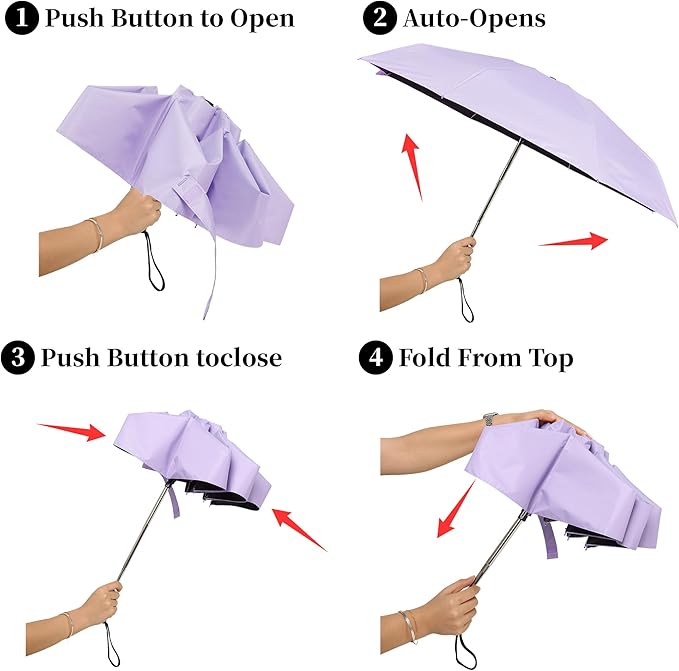 1 Push Button to Open

2 Auto-Opens

3 Push Button toclose

4 Fold From Top