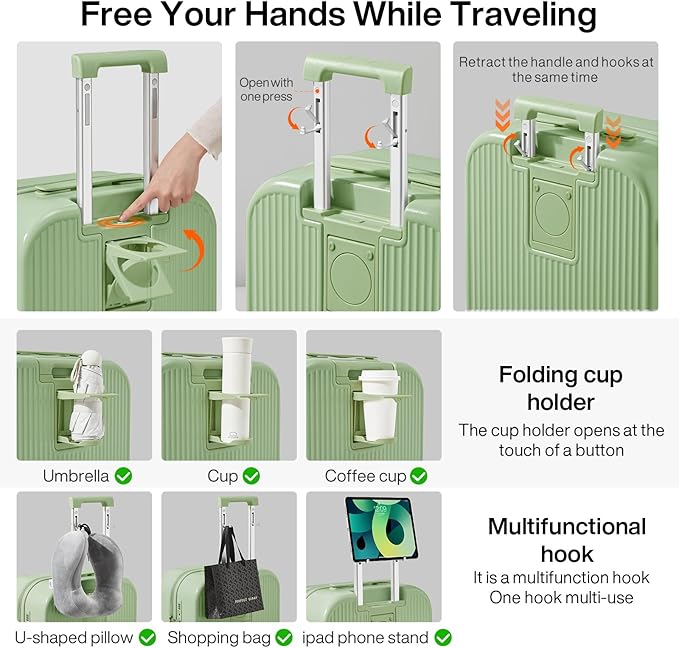 Free Your Hands While Traveling

Open with one press

Retract the handle and hooks at the same time

Umbrella

Cup

Coffee cup

Folding cup holder

The cup holder opens at the touch of a button

U-shaped pillow

Shopping bag

ipad phone stand

Multifunctional hook

It is a multifunction hook
One hook multi-use