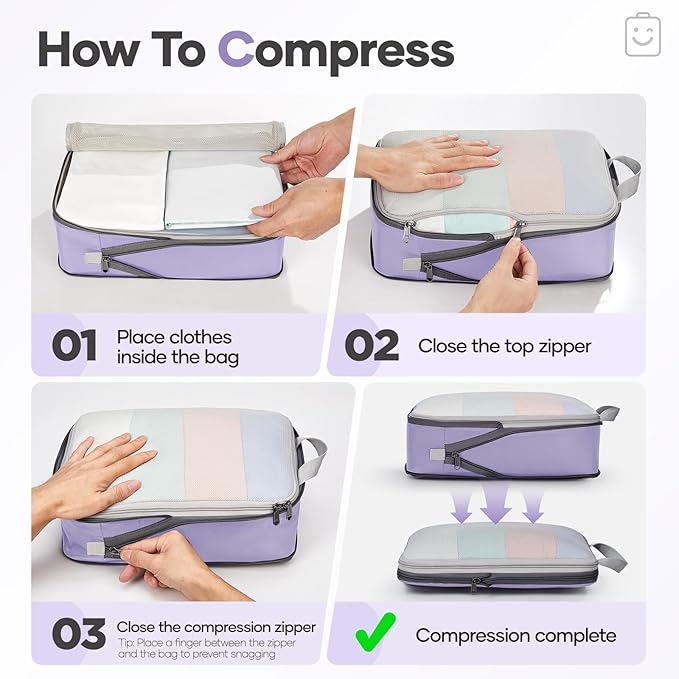 How To Compress

01 Place clothes inside the bag

02 Close the top zipper

03 Close the compression zipper
Tip: Place a finger between the zipper and the bag to prevent snagging

Compression complete