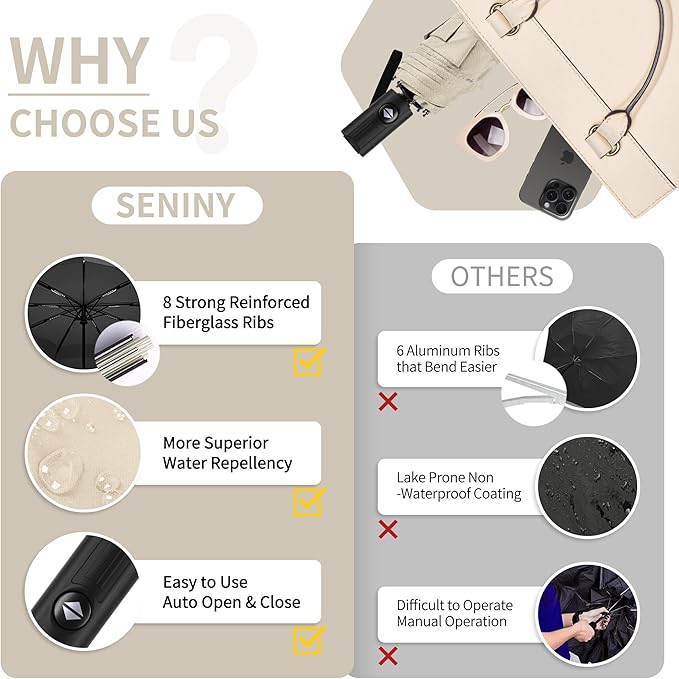 WHY ?
CHOOSE US

SENINY

8 Strong Reinforced Fiberglass Ribs

More Superior Water Repellency

Easy to Use Auto Open & Close

OTHERS

6 Aluminum Ribs that Bend Easier

Lake Prone Non -Waterproof Coating

Difficult to Operate Manual Operation