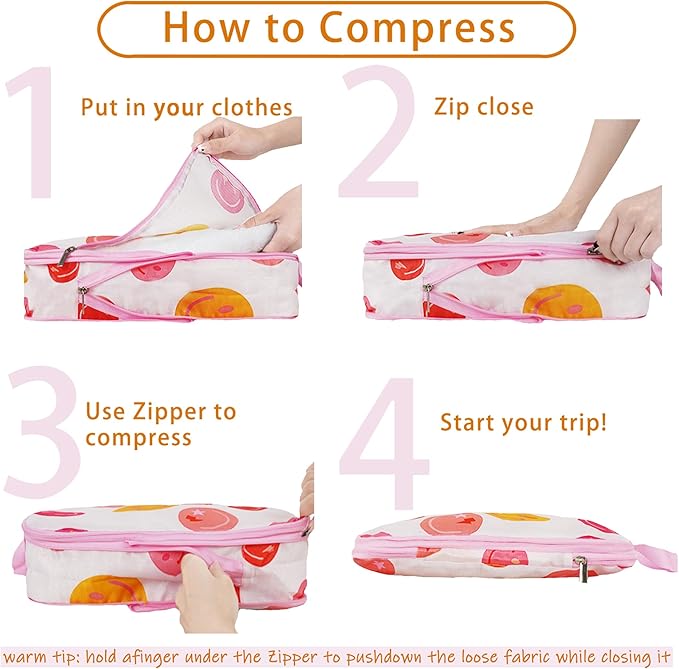 How to Compress

1 Put in your clothes

2 Zip close

3 Use Zipper to compress

4 Start your trip!

warm tip: hold afinger under the Zipper to pushdown the loose fabric while closing it