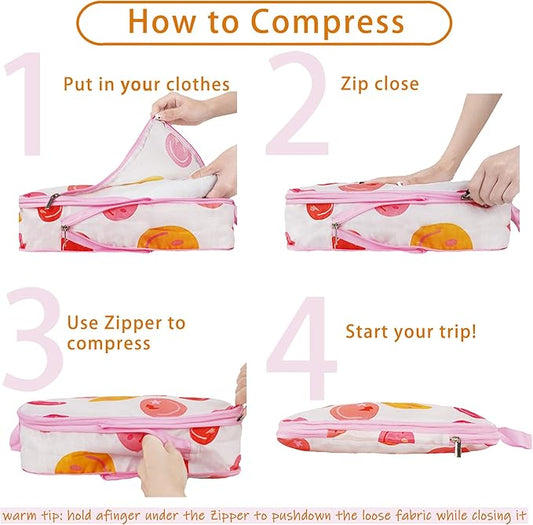 How to Compress

1 Put in your clothes

2 Zip close

3 Use Zipper to compress

4 Start your trip!

warm tip: hold afinger under the Zipper to pushdown the loose fabric while closing it