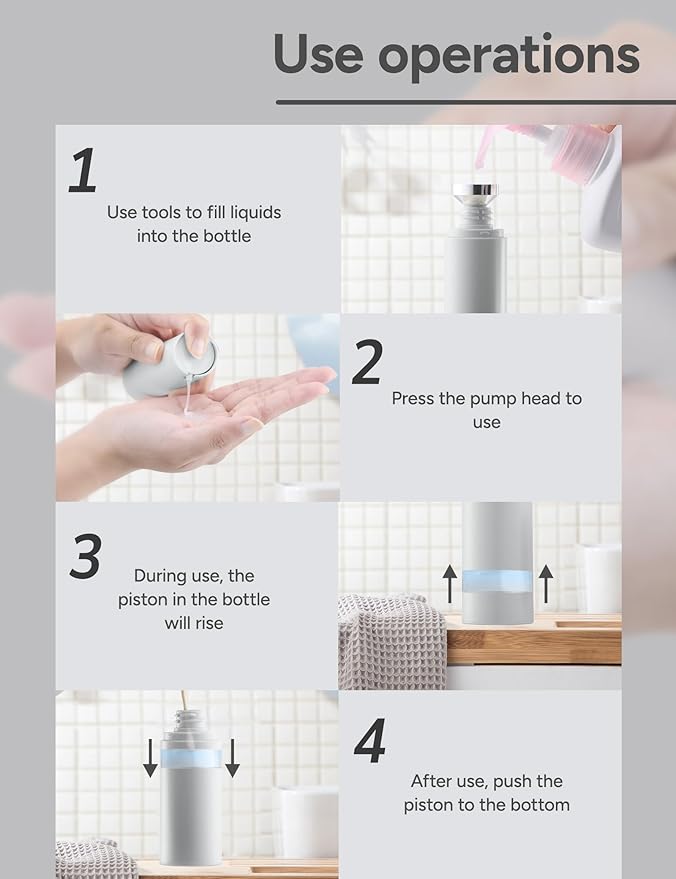 Use operations

1
Use tools to fill liquids into the bottle

2
Press the pump head to use

3
During use, the piston in the bottle will rise

4
After use, push the piston to the bottom