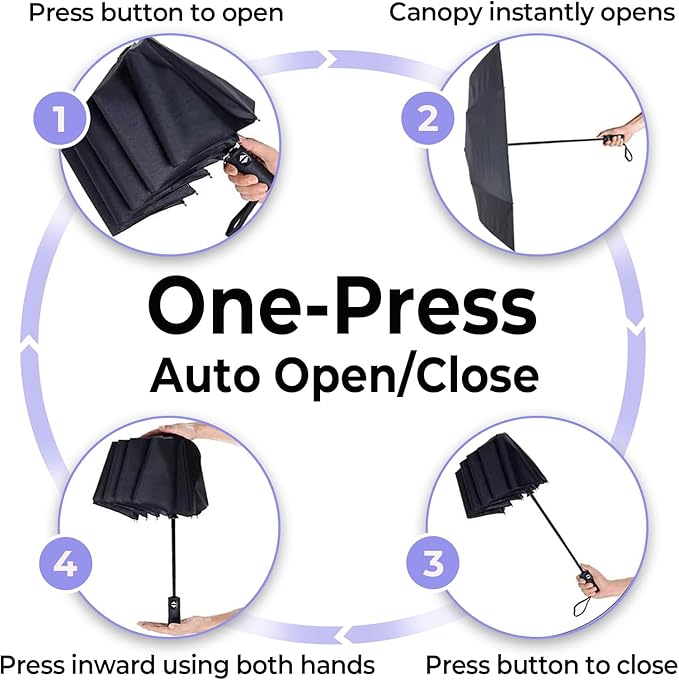 Press button to open

Canopy instantly opens

1

2

One-Press
Auto Open/Close

4

3

Press inward using both hands

Press button to close