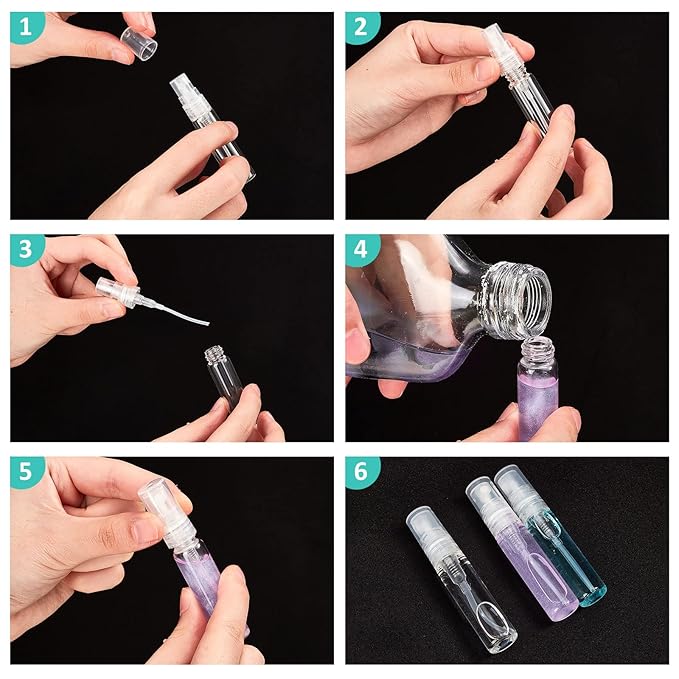 1

2

3

4

5

6