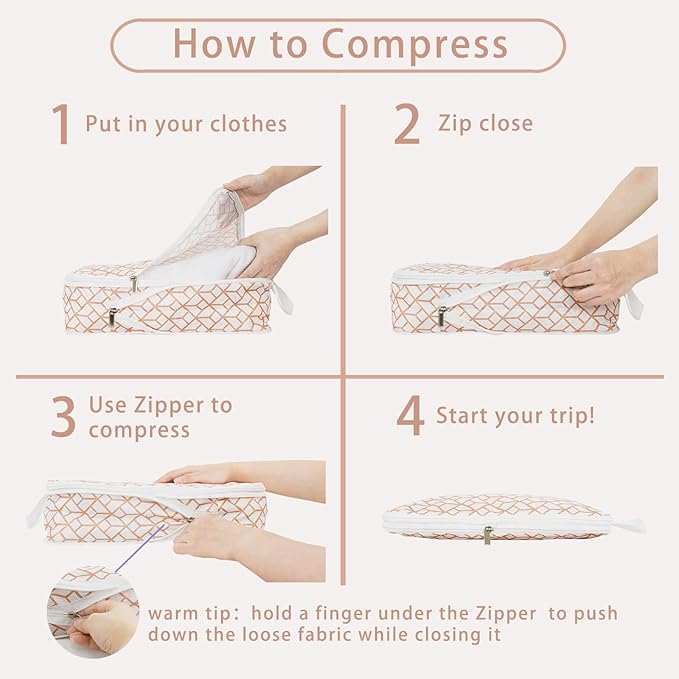 How to Compress

1 Put in your clothes

2 Zip close

3 Use Zipper to compress

4 Start your trip!

warm tip: hold a finger under the Zipper to push down the loose fabric while closing it