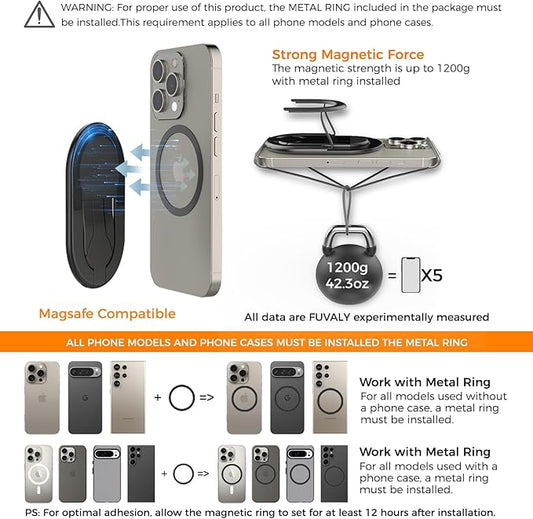 WARNING: For proper use of this product, the METAL RING included in the package must be installed.This requirement applies to all phone models and phone cases.

Strong Magnetic Force
The magnetic strength is up to 1200g with metal ring installed

1200g
42.3oz

= X5

Magsafe Compatible

All data are FUVALY experimentally measured

ALL PHONE MODELS AND PHONE CASES MUST BE INSTALLED THE METAL RING

+ =>

Work with Metal Ring
For all models used without a phone case, a metal ring must be installed.

+ =>

Work with Metal Ring
For all models used with a phone case, a metal ring must be installed.

PS: For optimal adhesion, allow the magnetic ring to set for at least 12 hours after installation.