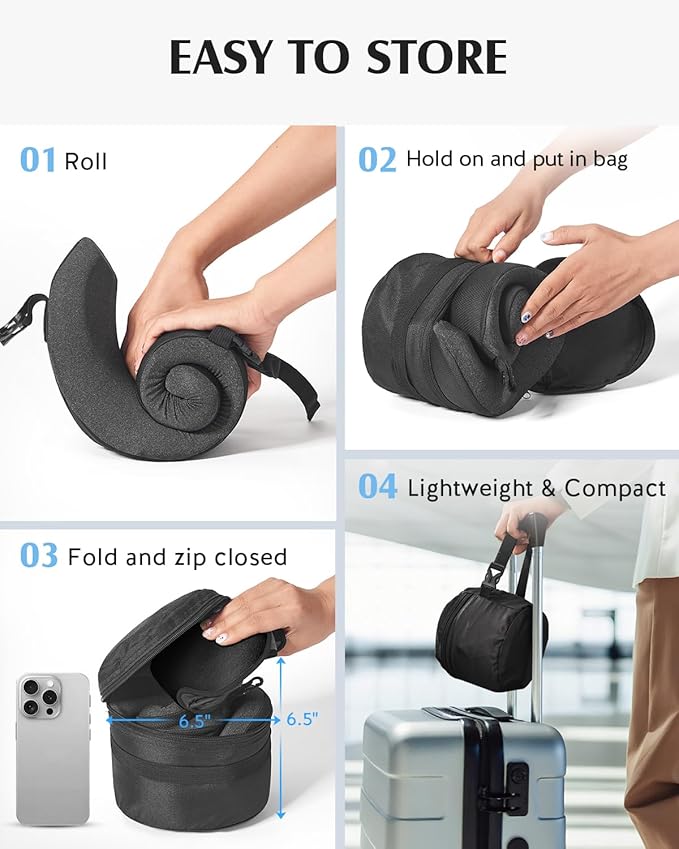 EASY TO STORE

01 Roll

02 Hold on and put in bag

03 Fold and zip closed

6.5"

6.5"

04 Lightweight & Compact