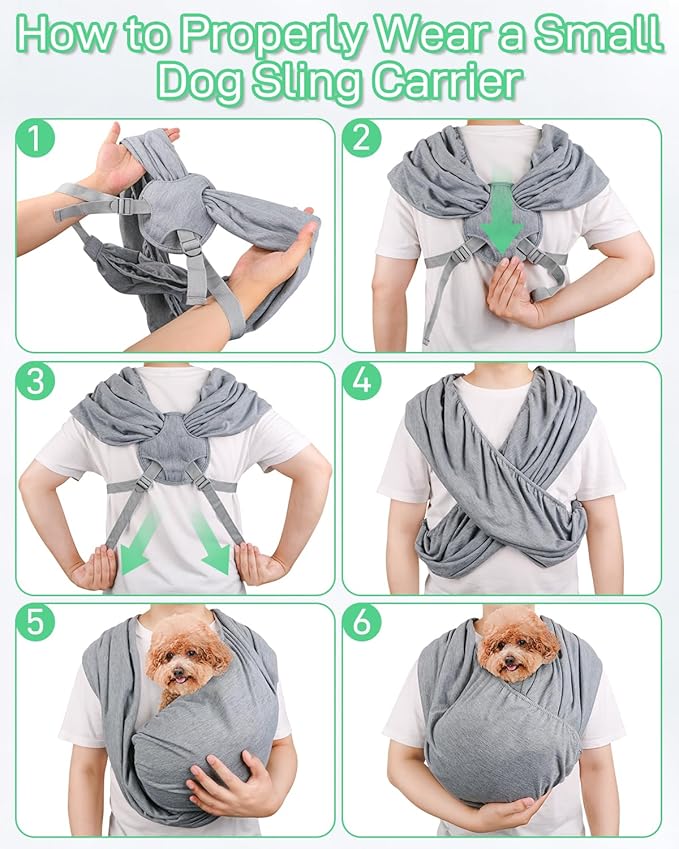 How to Properly Wear a Small Dog Sling Carrier

1

2

3

4

5

6