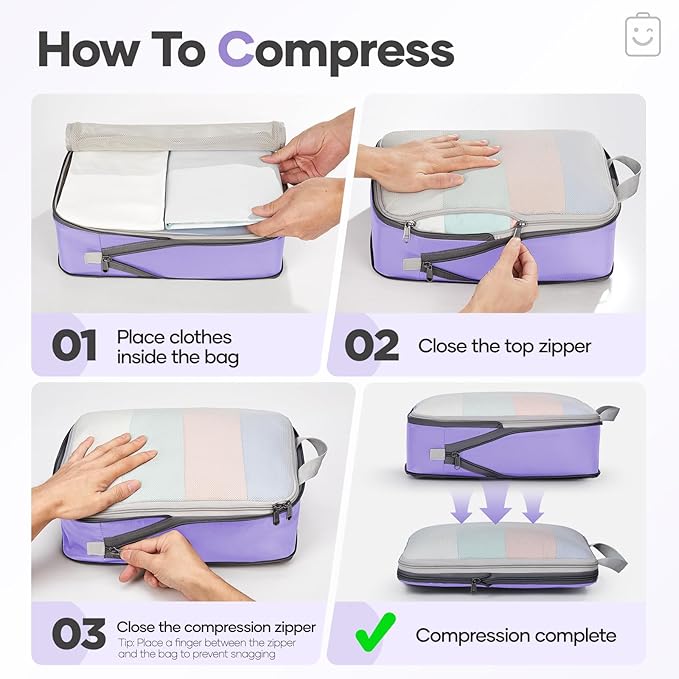 How To Compress

01 Place clothes inside the bag

02 Close the top zipper

03 Close the compression zipper
Tip: Place a finger between the zipper and the bag to prevent snagging

Compression complete