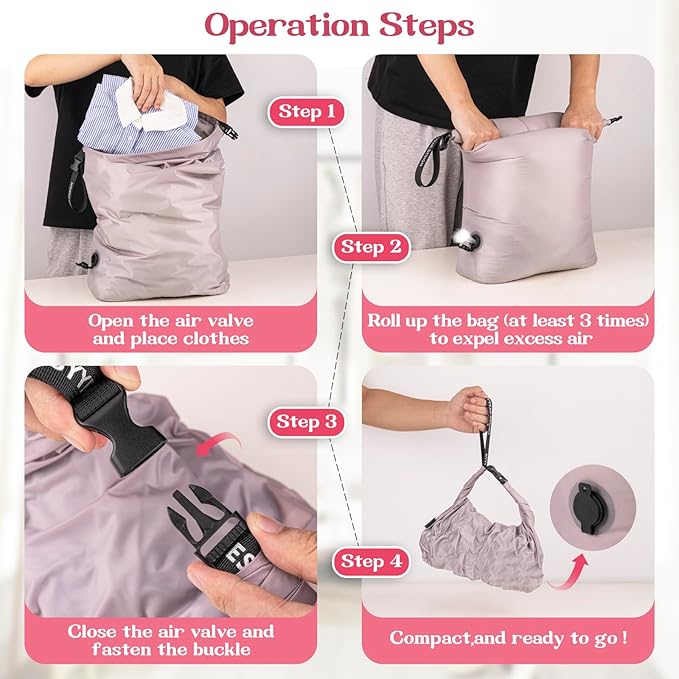 Operation Steps

Step 1

Open the air valve and place clothes

Step 2

Roll up the bag (at least 3 times) to expel excess air

Step 3

Close the air valve and fasten the buckle

Step 4

Compact,and ready to go !