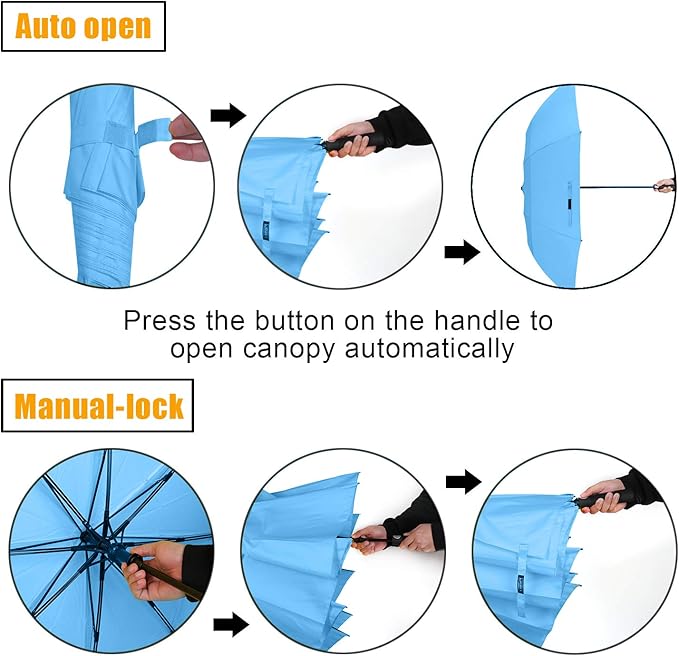 Auto open

Press the button on the handle to open canopy automatically

Manual-lock