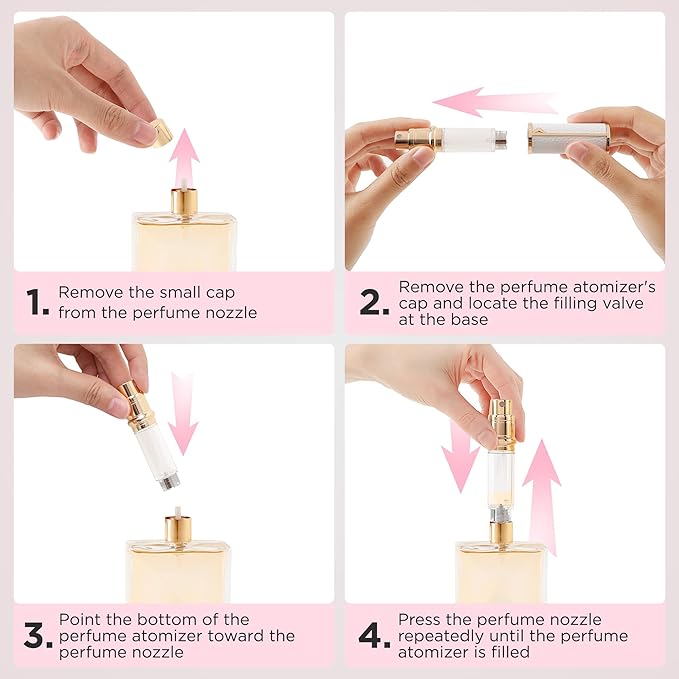 1. Remove the small cap from the perfume nozzle

2. Remove the perfume atomizer's cap and locate the filling valve at the base

3. Point the bottom of the perfume atomizer toward the perfume nozzle

4. Press the perfume nozzle repeatedly until the perfume atomizer is filled