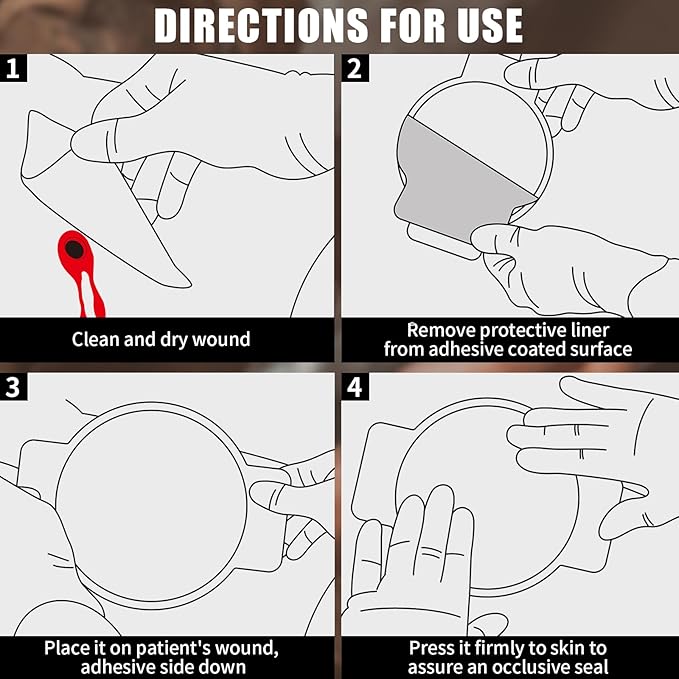 DIRECTIONS FOR USE

1

Clean and dry wound

2

Remove protective liner from adhesive coated surface

3

Place it on patient's wound, adhesive side down

4

Press it firmly to skin to assure an occlusive seal