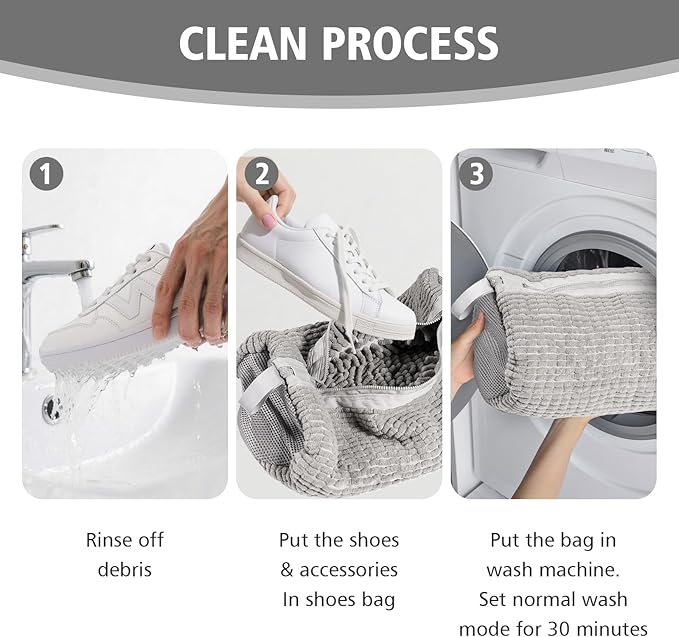 CLEAN PROCESS

1

2

3

Rinse off debris

Put the shoes & accessories In shoes bag

Put the bag in wash machine. Set normal wash mode for 30 minutes