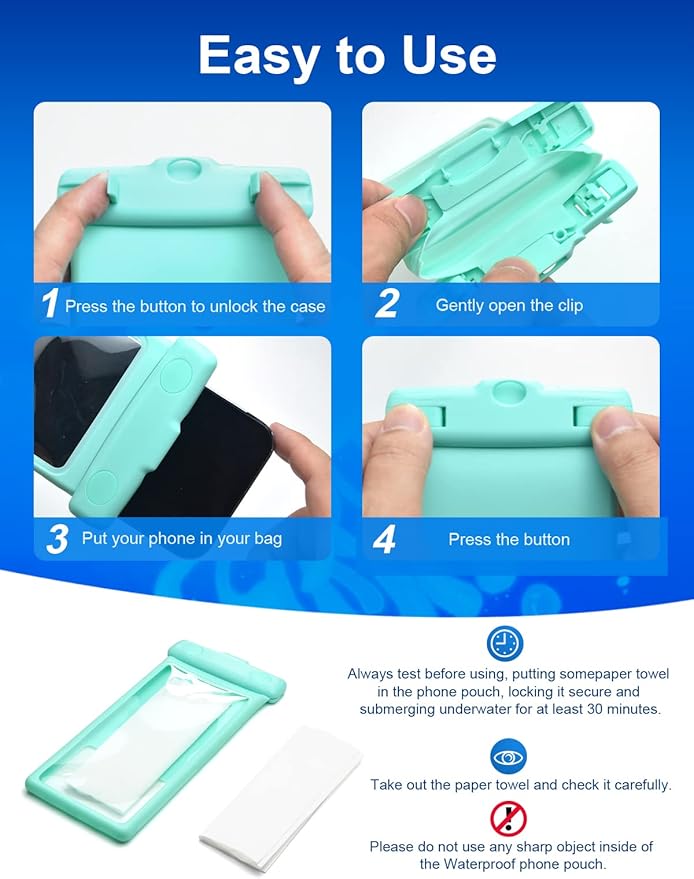 Easy to Use

1 Press the button to unlock the case

2 Gently open the clip

3 Put your phone in your bag

4 Press the button

Always test before using, putting somepaper towel in the phone pouch, locking it secure and submerging underwater for at least 30 minutes.

Take out the paper towel and check it carefully.

Please do not use any sharp object inside of the Waterproof phone pouch.