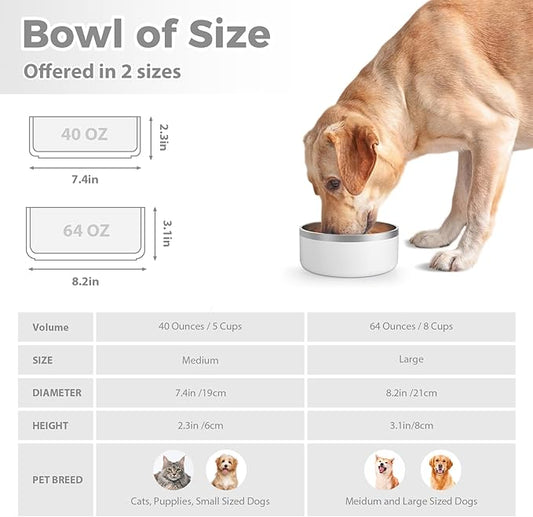 Bowl of Size

Offered in 2 sizes

40 OZ

2.3in

7.4in

64 OZ

3.1in

8.2in

| Volume | 40 Ounces / 5 Cups | 64 Ounces / 8 Cups |
|---|---|---|
| SIZE | Medium | Large |
| DIAMETER | 7.4in /19cm | 8.2in /21cm |
| HEIGHT | 2.3in /6cm | 3.1in/8cm |
| PET BREED | Cats, Pupplies, Small Sized Dogs | Meidum and Large Sized Dogs |