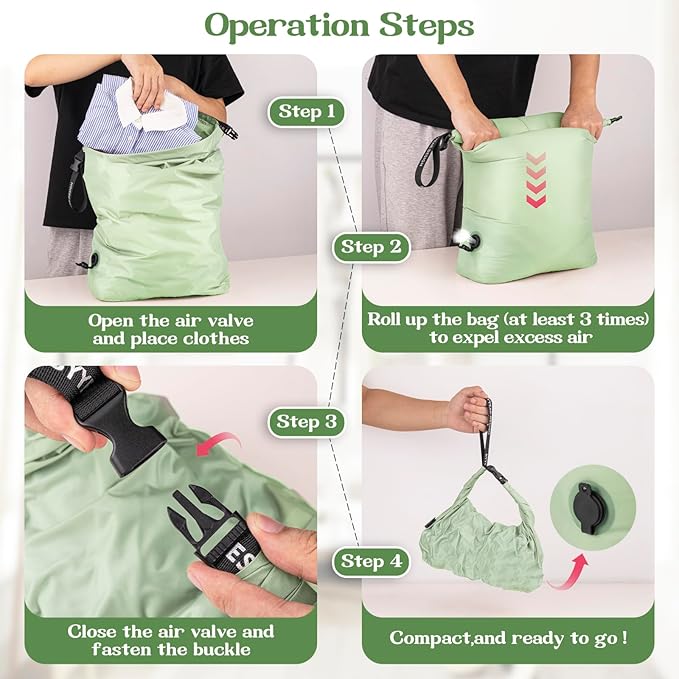 Operation Steps

Step 1

Open the air valve and place clothes

Step 2

Roll up the bag (at least 3 times) to expel excess air

Step 3

Close the air valve and fasten the buckle

Step 4

Compact,and ready to go !