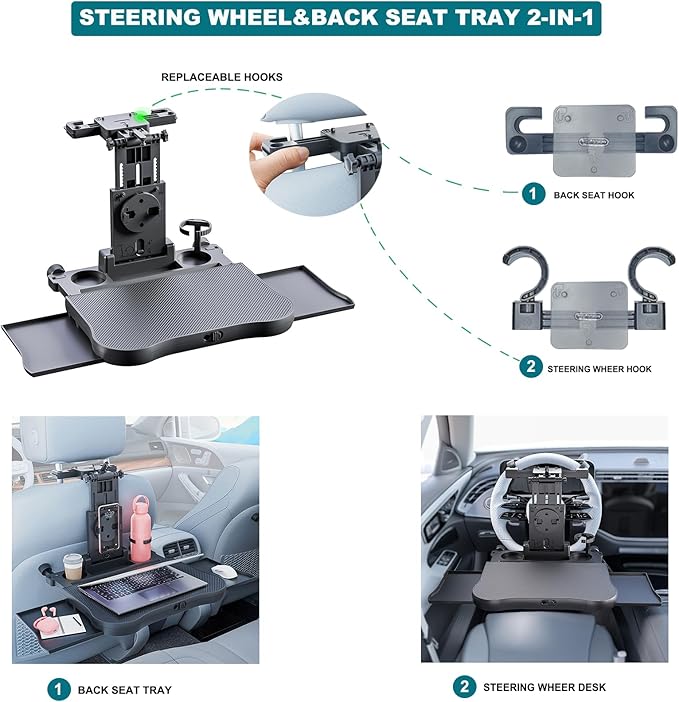 STEERING WHEEL&BACK SEAT TRAY 2-IN-1

REPLACEABLE HOOKS

1 BACK SEAT HOOK

2 STEERING WHEER HOOK

1 BACK SEAT TRAY

2 STEERING WHEER DESK