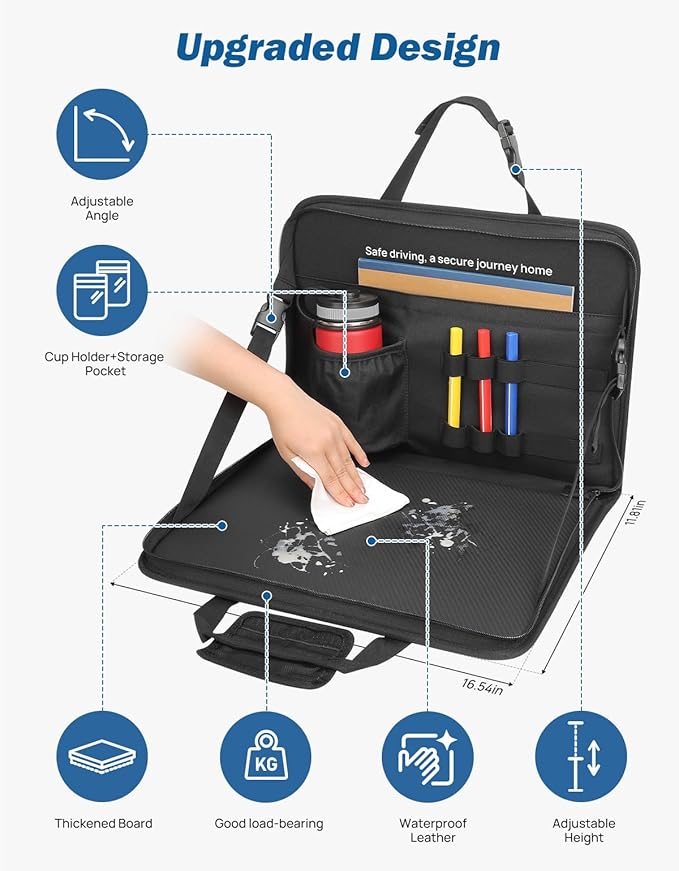 Upgraded Design

Adjustable Angle

Cup Holder+Storage Pocket

Safe driving, a secure journey home

11.81in

16.54in

KG

Thickened Board

Good load-bearing

Waterproof Leather

Adjustable Height