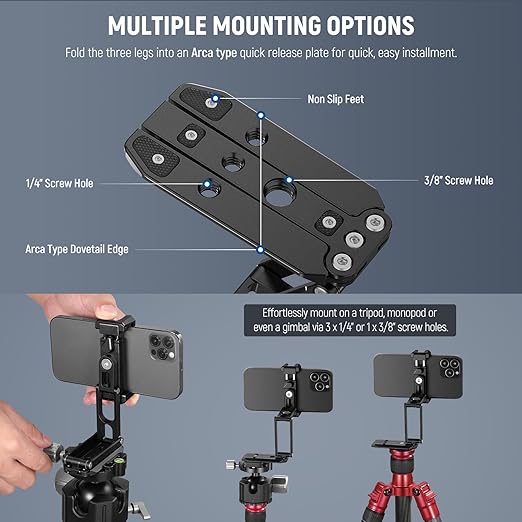 MULTIPLE MOUNTING OPTIONS

Fold the three legs into an Arca type quick release plate for quick, easy installment.

Non Slip Feet

1/4" Screw Hole

3/8" Screw Hole

Arca Type Dovetail Edge

Effortlessly mount on a tripod, monopod or even a gimbal via 3 x 1/4" or 1 x 3/8" screw holes.