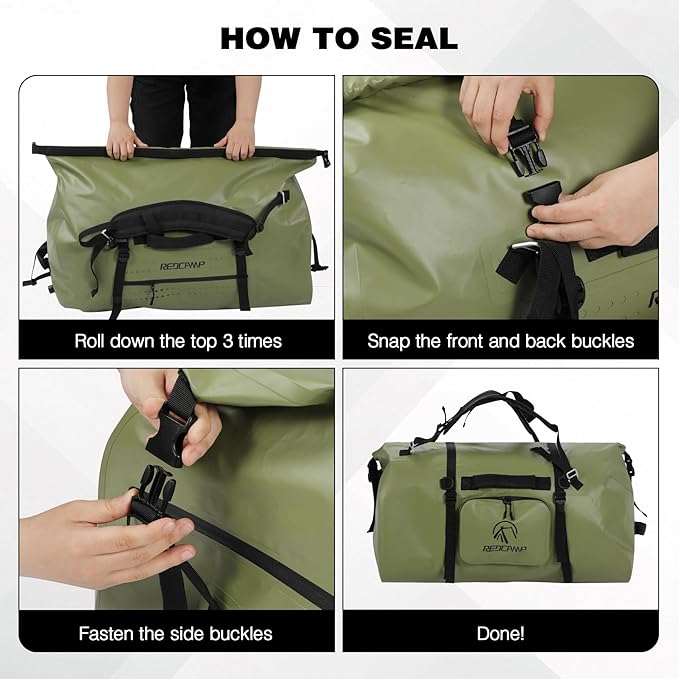 HOW TO SEAL

REDCAMP

Roll down the top 3 times

Snap the front and back buckles

Fasten the side buckles

REDCAMP

Done!