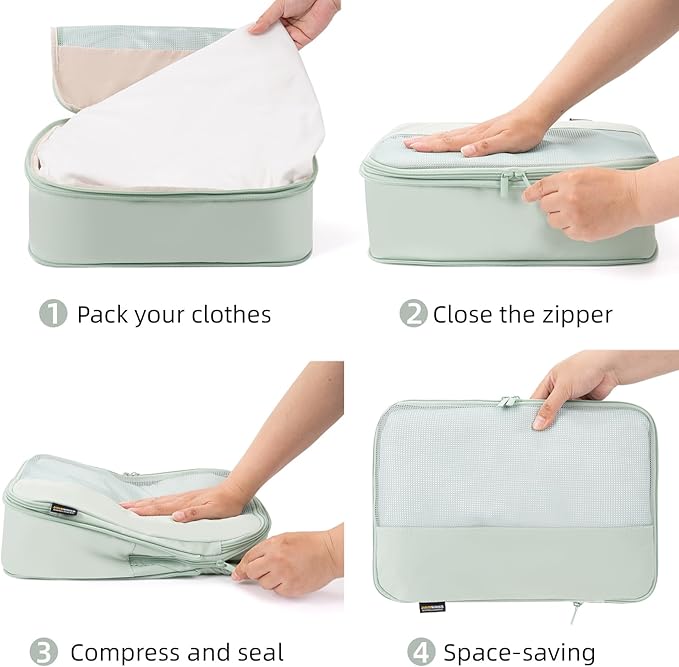 1 Pack your clothes

2 Close the zipper

3 Compress and seal

4 Space-saving