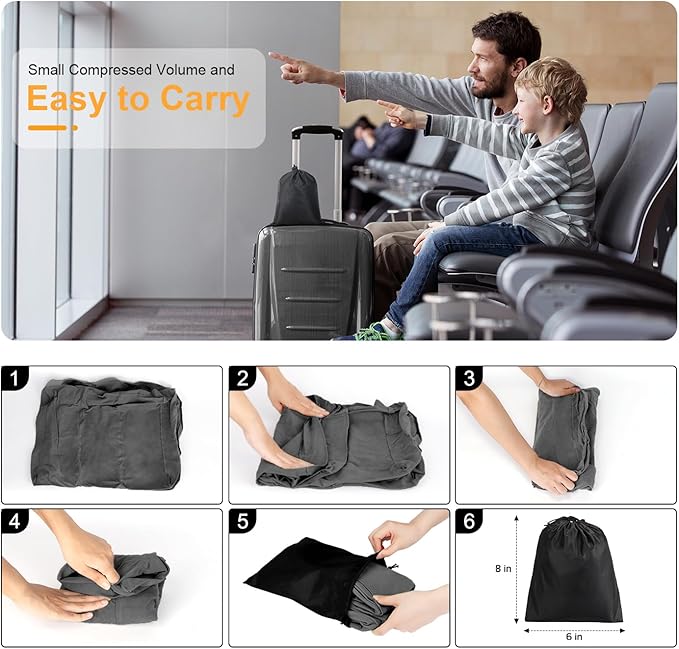 Small Compressed Volume and
Easy to Carry

1

2

3

4

5

6

8 in

6 in