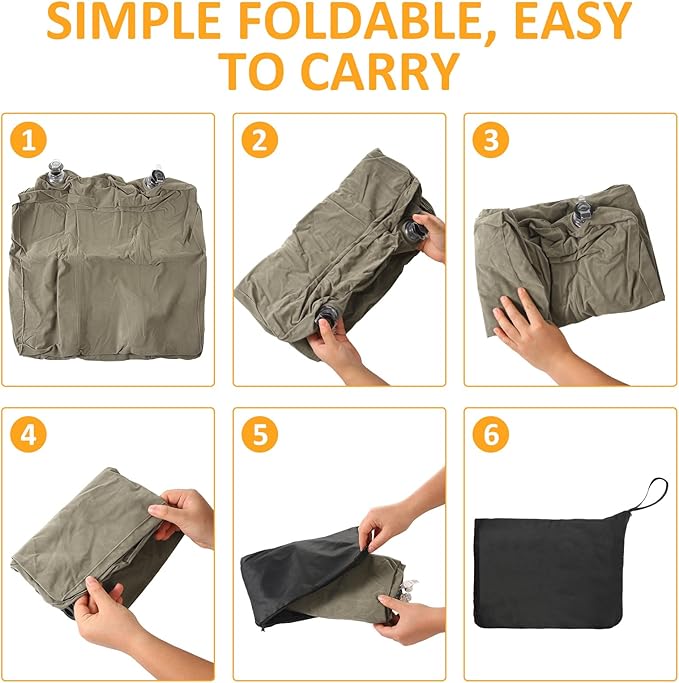 SIMPLE FOLDABLE, EASY TO CARRY

1

2

3

4

5

6