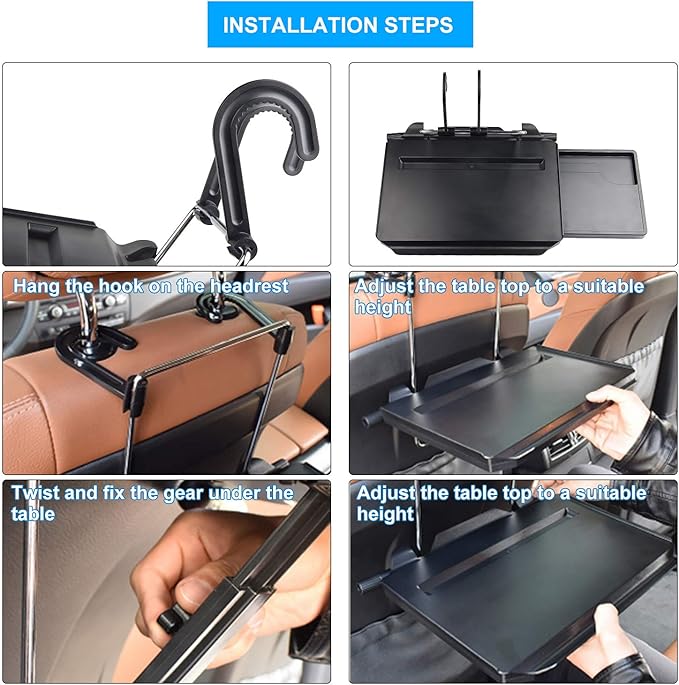 INSTALLATION STEPS

Hang the hook on the headrest

Adjust the table top to a suitable height

Twist and fix the gear under the table

Adjust the table top to a suitable height