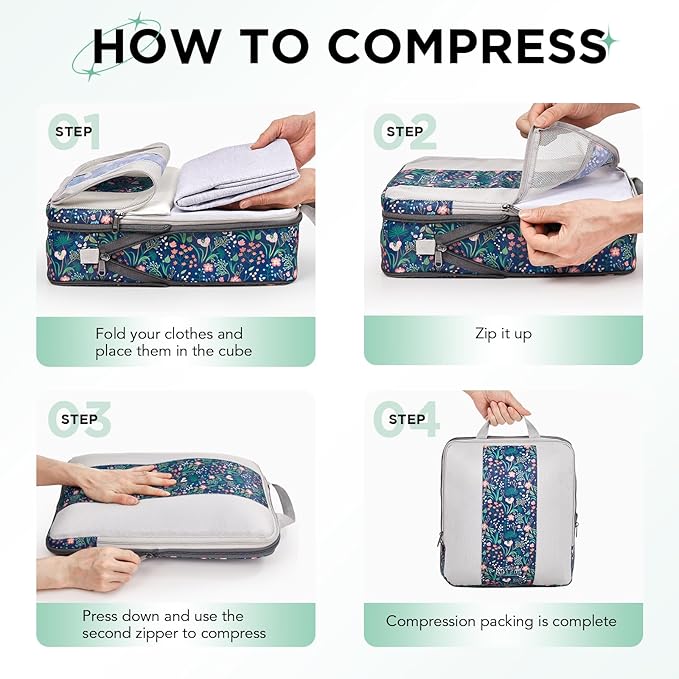 HOW TO COMPRESS

01 STEP

Fold your clothes and place them in the cube

02 STEP

Zip it up

03 STEP

Press down and use the second zipper to compress

04 STEP

Compression packing is complete