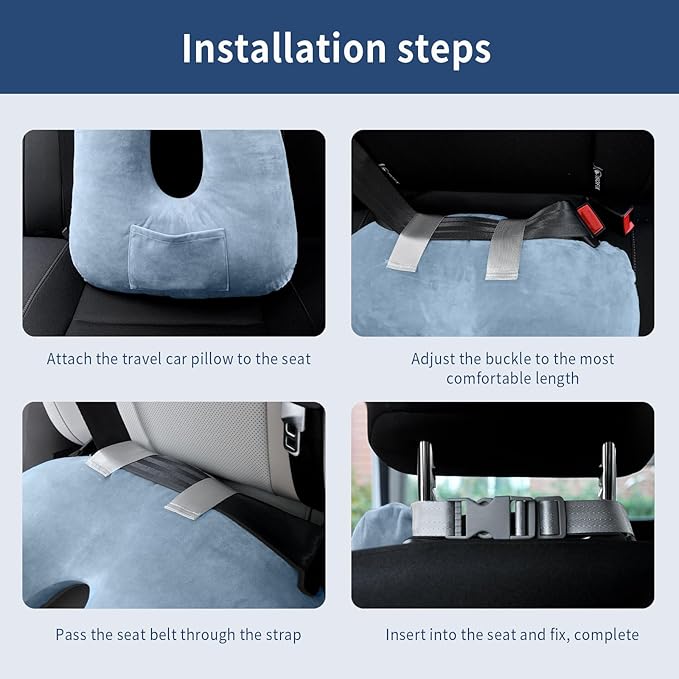 Installation steps

Attach the travel car pillow to the seat

Adjust the buckle to the most comfortable length

Pass the seat belt through the strap

Insert into the seat and fix, complete