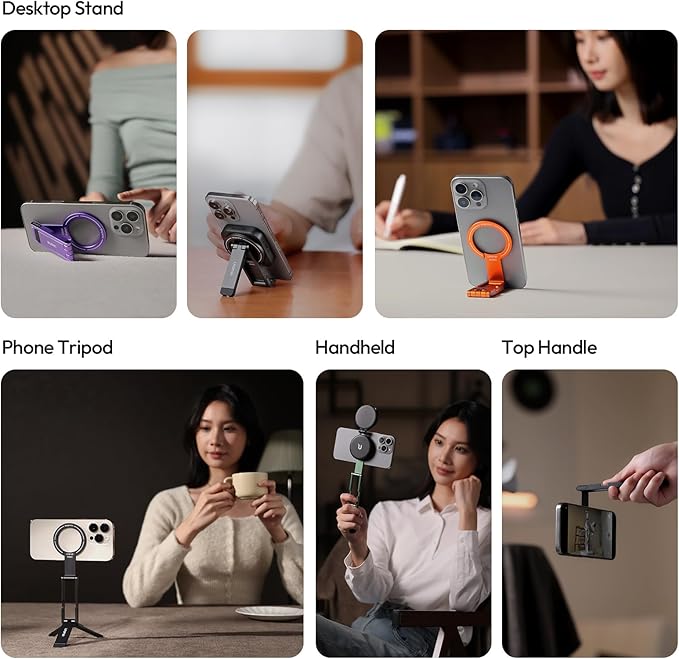 Desktop Stand

Phone Tripod

Handheld

Top Handle