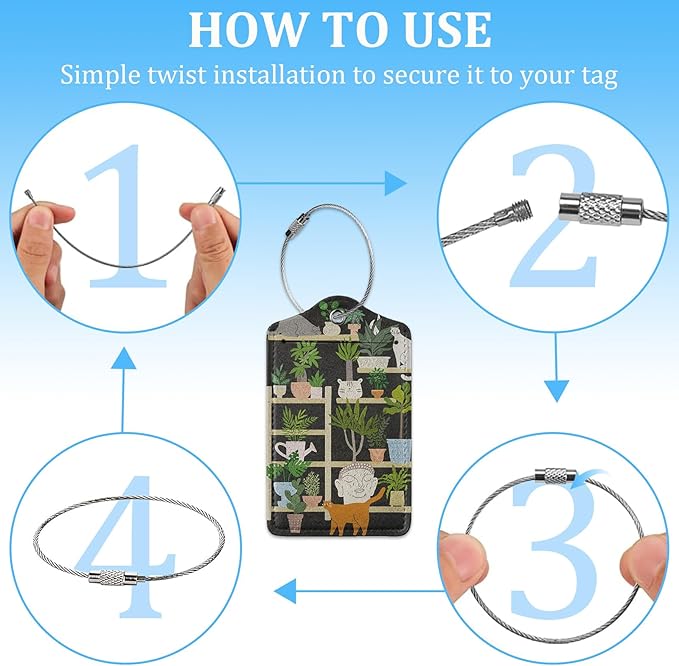 HOW TO USE

Simple twist installation to secure it to your tag

1

2

3

4